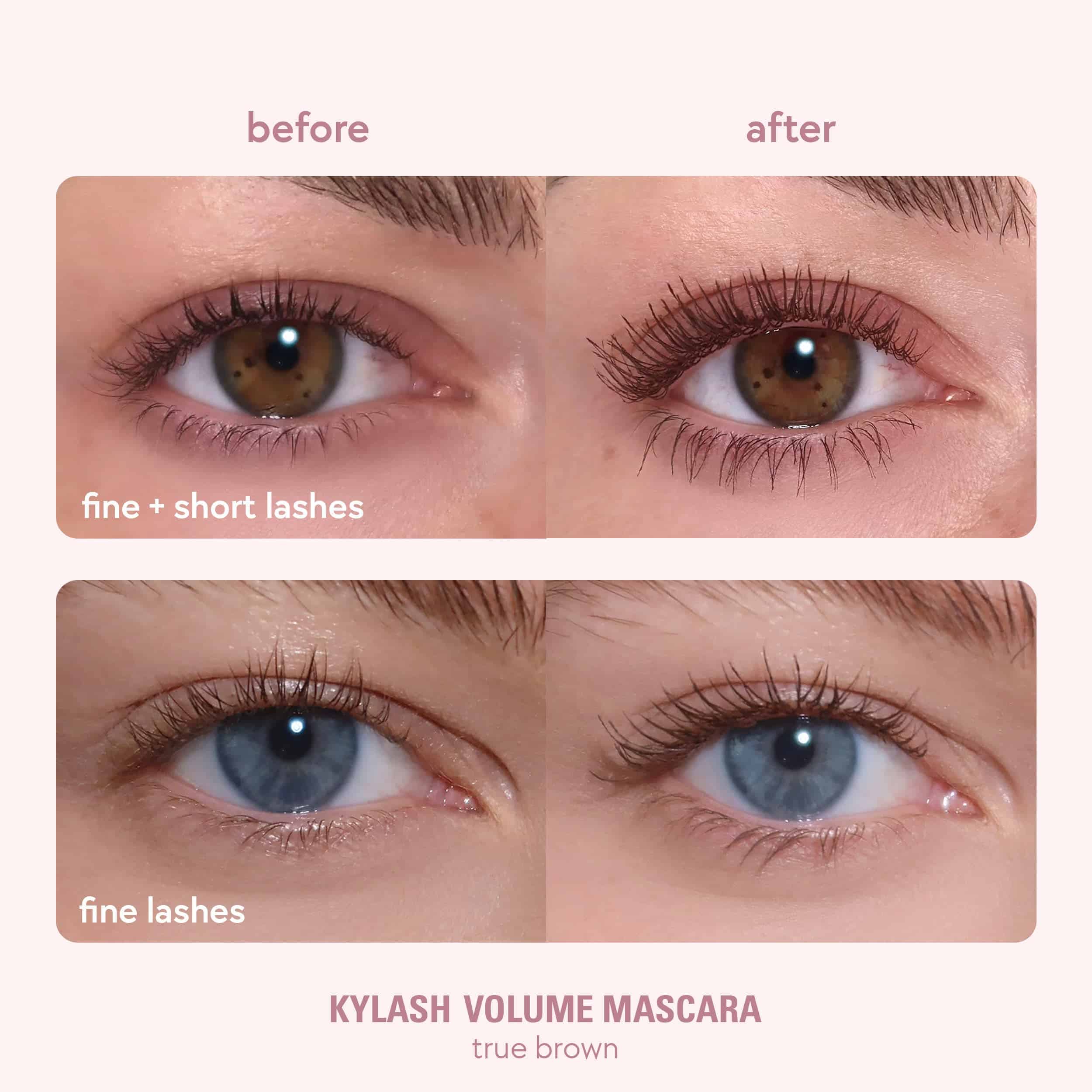 before

after

fine + short lashes

fine lashes

KYLASH VOLUME MASCARA
true brown